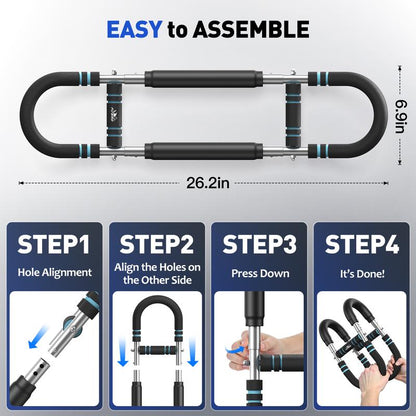 EASY to ASSEMBLE

6.9in

26.2in

STEP1
Hole Alignment

STEP2
Align the Holes on the Other Side

STEP3
Press Down

STEP4
It's Done!