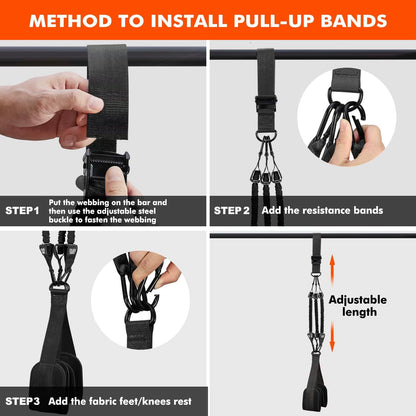 METHOD TO INSTALL PULL-UP BANDS

STEP1 Put the webbing on the bar and then use the adjustable steel buckle to fasten the webbing

STEP 2 Add the resistance bands

STEP3 Add the fabric feet/knees rest

Adjustable length